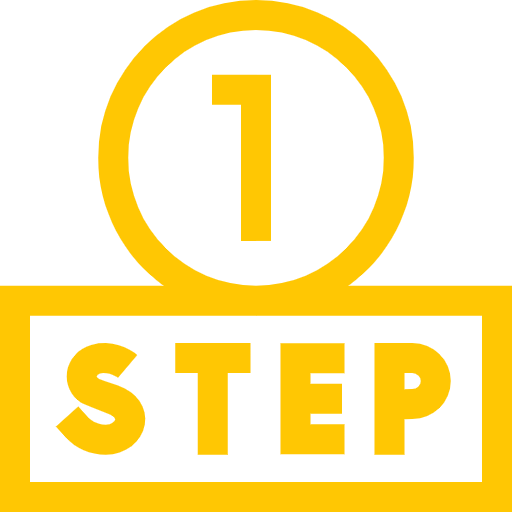 1

STEP